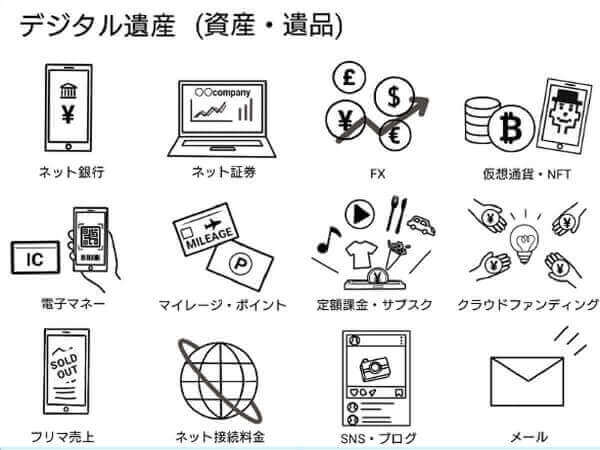 デジタル遺産（資産・遺品）

¥

ネット銀行

〇〇company

ネット証券

£
$
¥
€

FX

仮想通貨・NFT

IC

電子マネー

MILEAGE
P

マイレージ・ポイント

¥

定額課金・サブスク

¥
¥
¥
¥

クラウドファンディング

SOLD OUT

フリマ売上

ネット接続料金

SNS・ブログ

メール